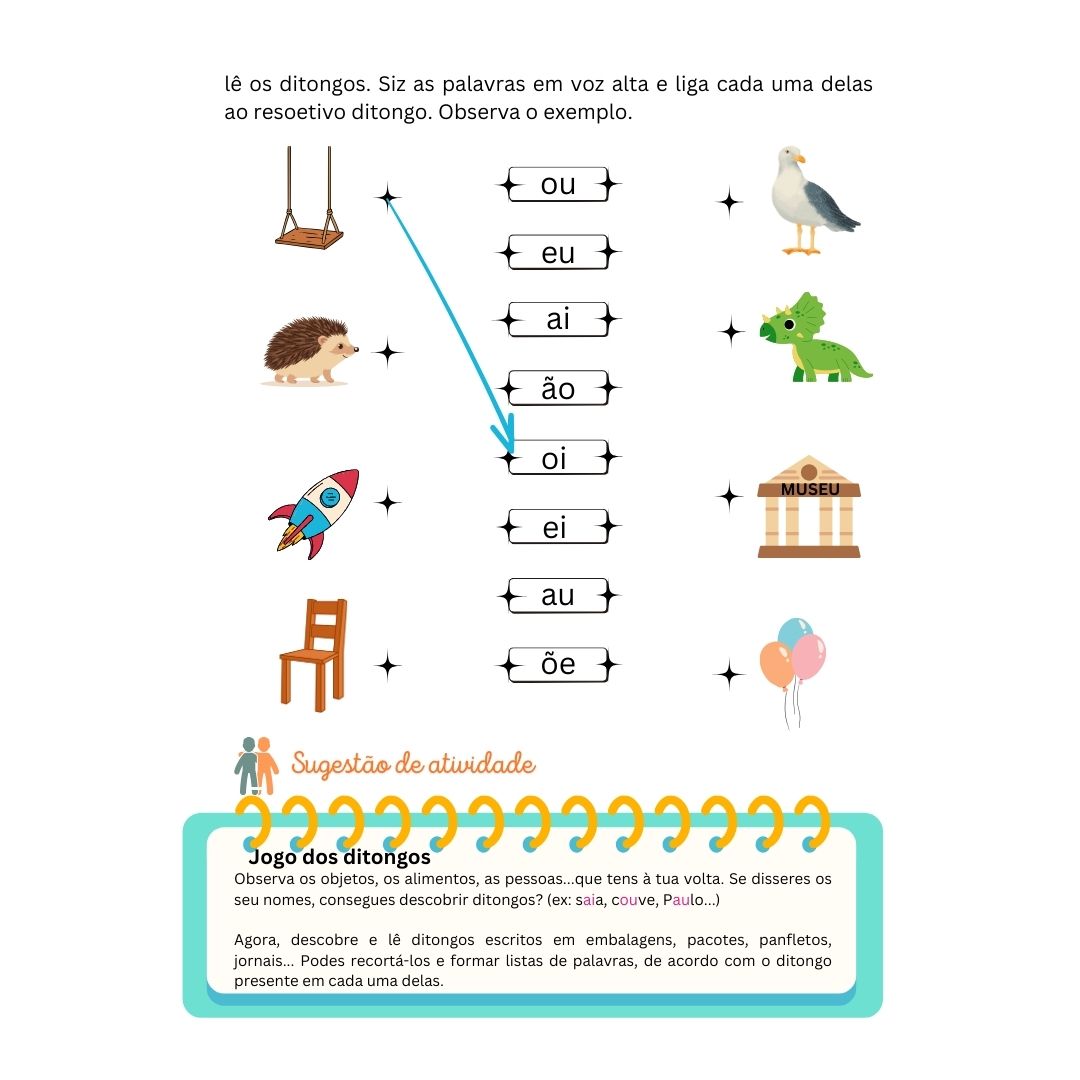 lê os ditongos. Siz as palavras em voz alta e liga cada uma delas ao resoetivo ditongo. Observa o exemplo.

ou
eu
ai
ão
oi
ei
au
õe

MUSEU

Sugestão de atividade

Jogo dos ditongos
Observa os objetos, os alimentos, as pessoas...que tens à tua volta. Se disseres os seu nomes, consegues descobrir ditongos? (ex: saia, couve, Paulo...)

Agora, descobre e lê ditongos escritos em embalagens, pacotes, panfletos, jornais... Podes recortá-los e formar listas de palavras, de acordo com o ditongo presente em cada uma delas.